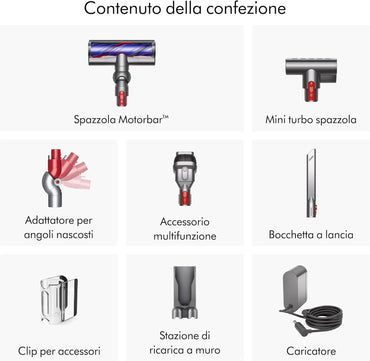 Contenuto della confezione

Spazzola Motorbar™

Mini turbo spazzola

Adattatore per angoli nascosti

Accessorio multifunzione

Bocchetta a lancia

Clip per accessori

Stazione di ricarica a muro

Caricatore