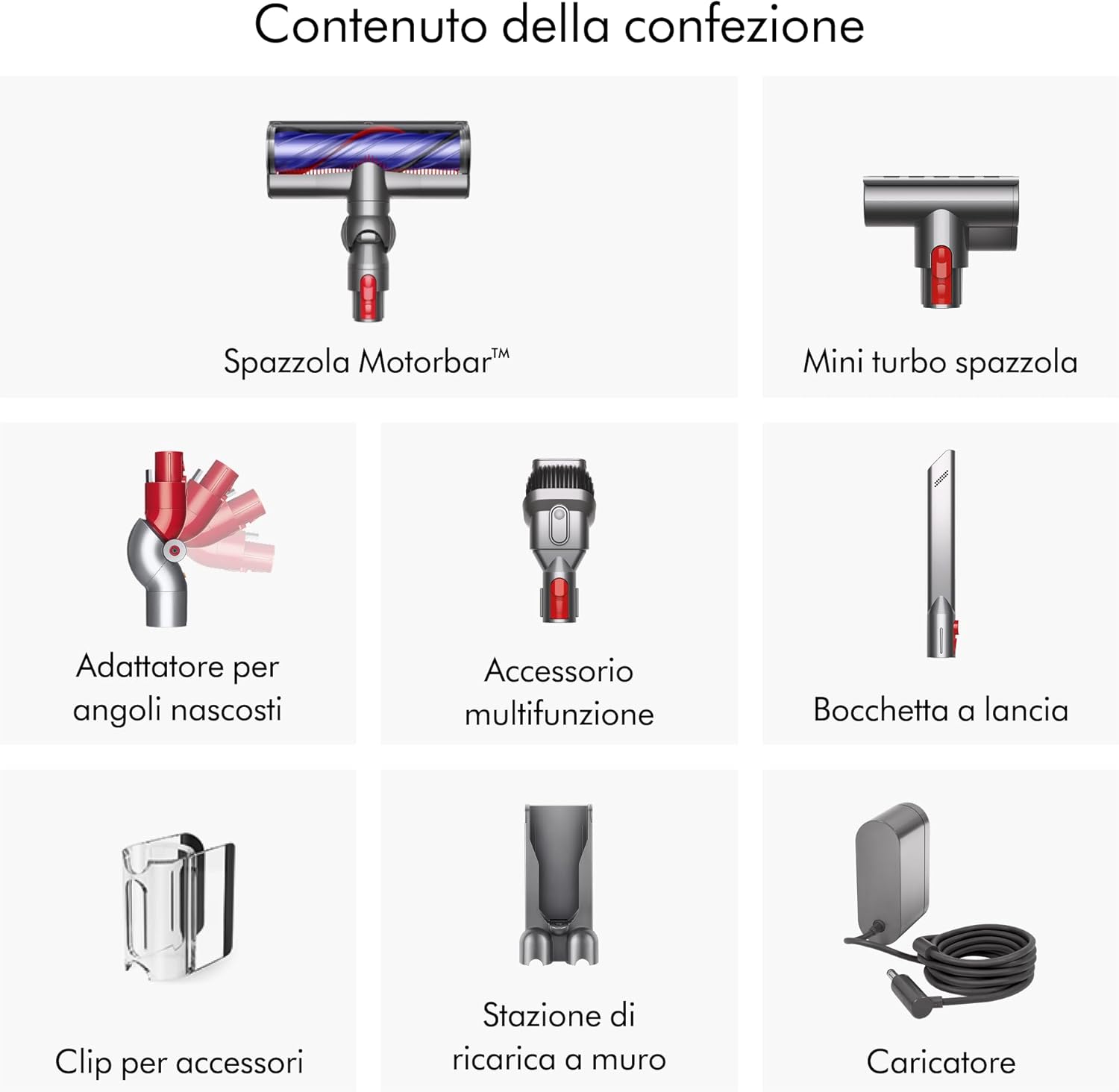 Contenuto della confezione

Spazzola Motorbar™

Mini turbo spazzola

Adattatore per angoli nascosti

Accessorio multifunzione

Bocchetta a lancia

Clip per accessori

Stazione di ricarica a muro

Caricatore